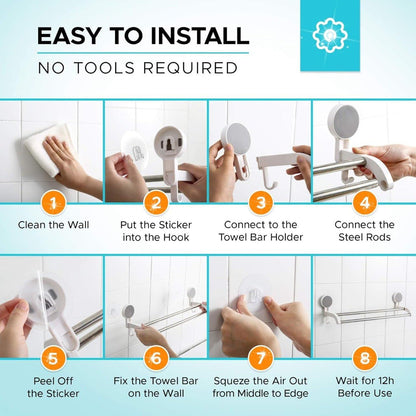 EASY TO INSTALL

NO TOOLS REQUIRED

1
Clean the Wall

2
Put the Sticker into the Hook

3
Connect to the Towel Bar Holder

4
Connect the Steel Rods

5
Peel Off the Sticker

6
Fix the Towel Bar on the Wall

7
Squeze the Air Out from Middle to Edge

8
Wait for 12h Before Use